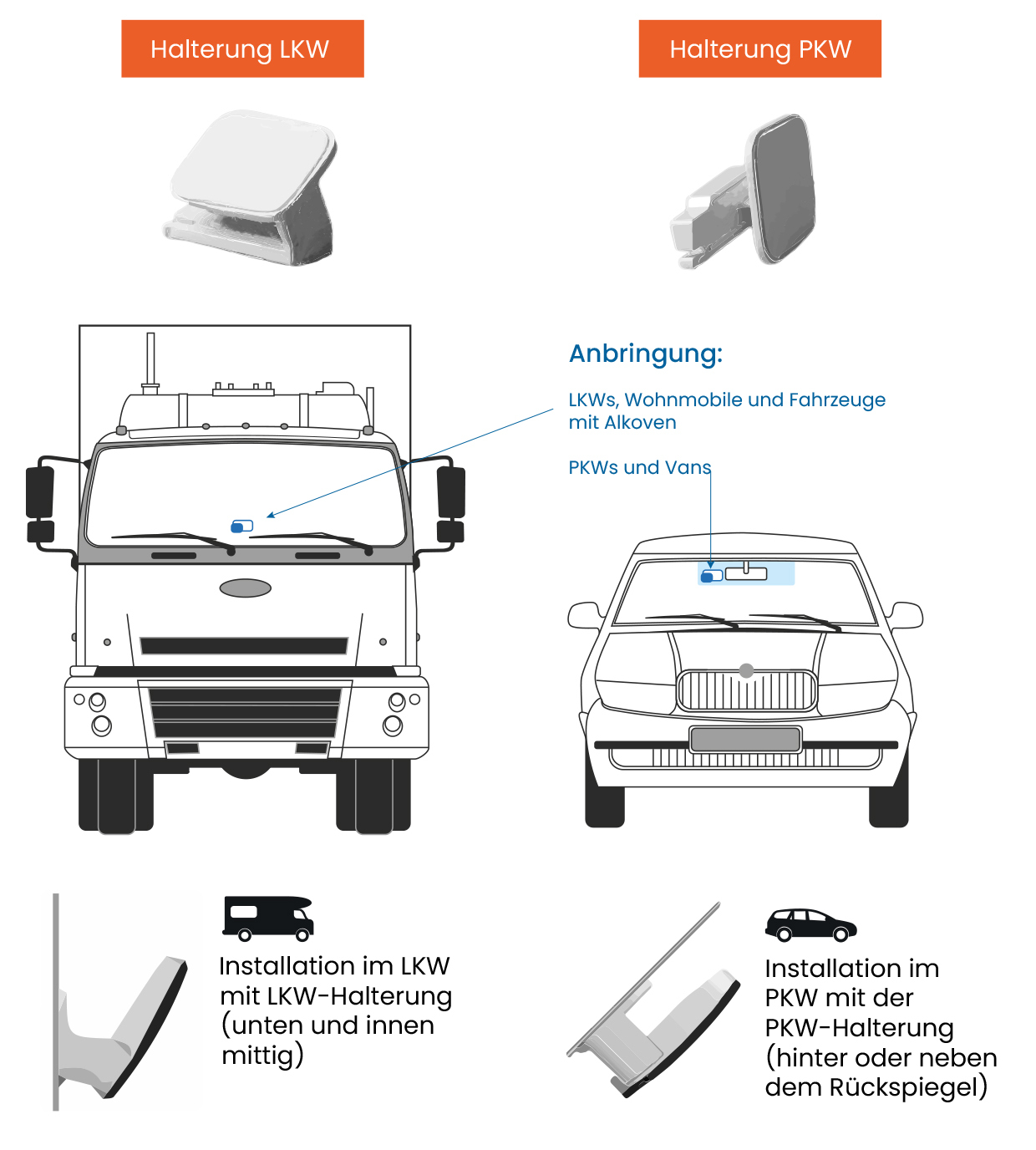 Halterung LKW

Halterung PKW

Anbringung:

LKWs, Wohnmobile und Fahrzeuge mit Alkoven

PKWs und Vans

Installation im LKW mit LKW-Halterung (unten und innen mittig)

Installation im PKW mit der PKW-Halterung (hinter oder neben dem Rückspiegel)